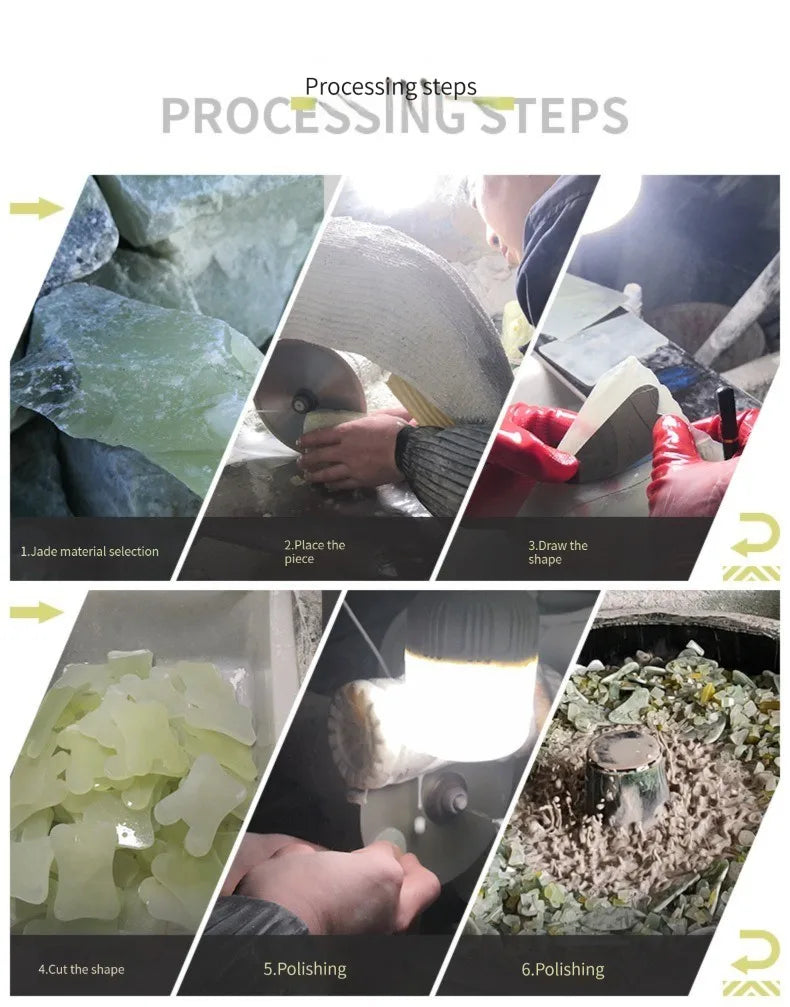 Processing steps
PROCESSING STEPS

1.Jade material selection

2.Place the piece

3.Draw the shape

4.Cut the shape

5.Polishing

6.Polishing